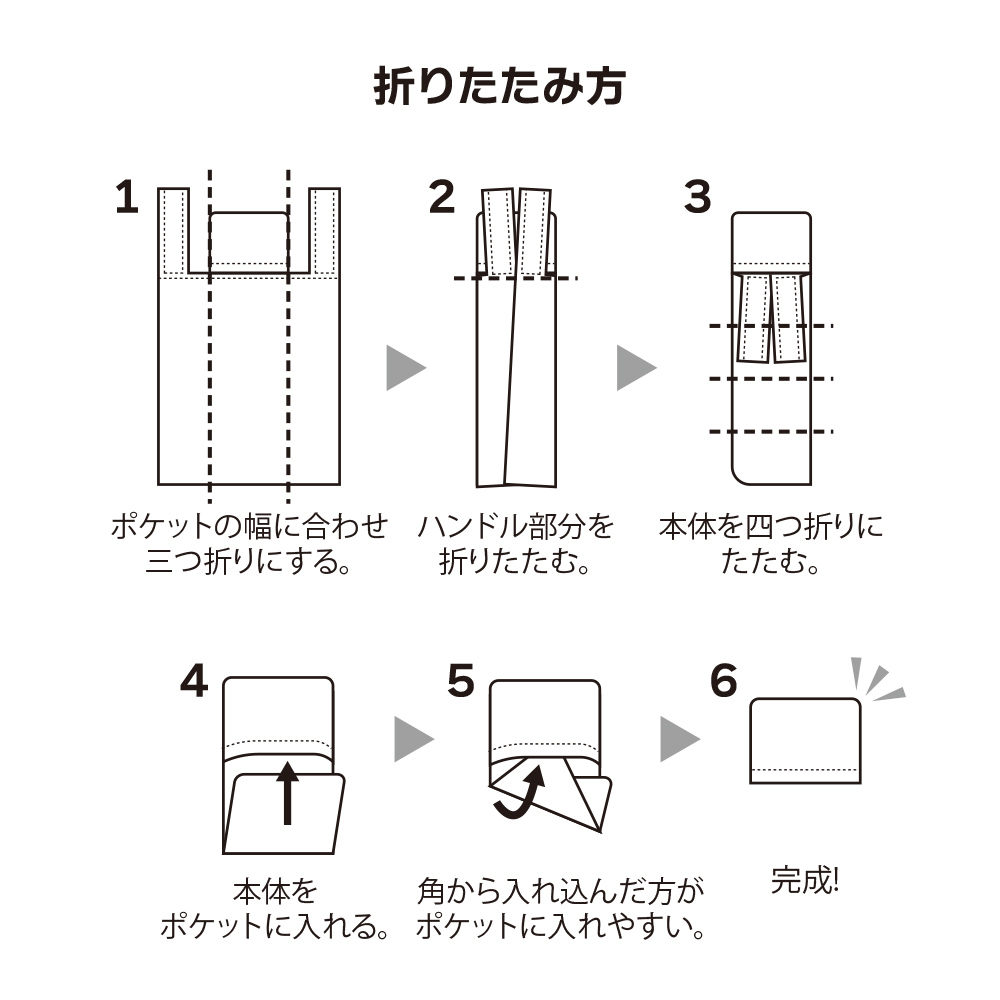 折りたたみ方

1
ポケットの幅に合わせ三つ折りにする。

2
ハンドル部分を折りたたむ。

3
本体を四つ折りにたたむ。

4
本体をポケットに入れる。

5
角から入れ込んだ方がポケットに入れやすい。

6
完成!